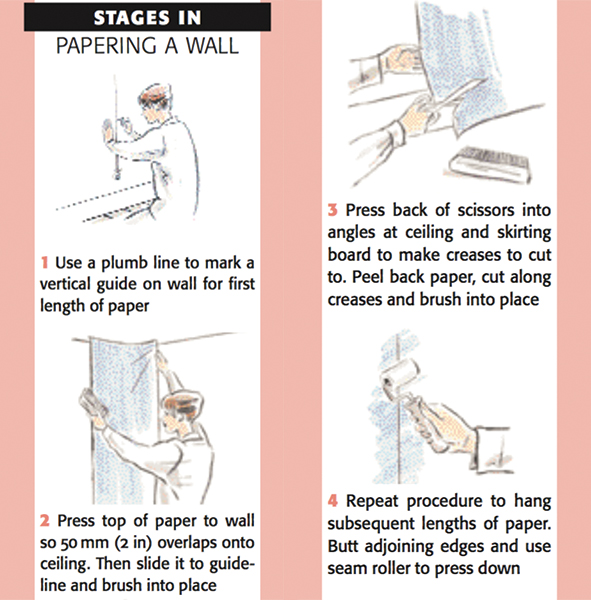 STAGES IN
PAPERING A WALL

1 Use a plumb line to mark a vertical guide on wall for first length of paper

2 Press top of paper to wall so 50 mm (2 in) overlaps onto ceiling. Then slide it to guideline and brush into place

3 Press back of scissors into angles at ceiling and skirting board to make creases to cut to. Peel back paper, cut along creases and brush into place

4 Repeat procedure to hang subsequent lengths of paper. Butt adjoining edges and use seam roller to press down